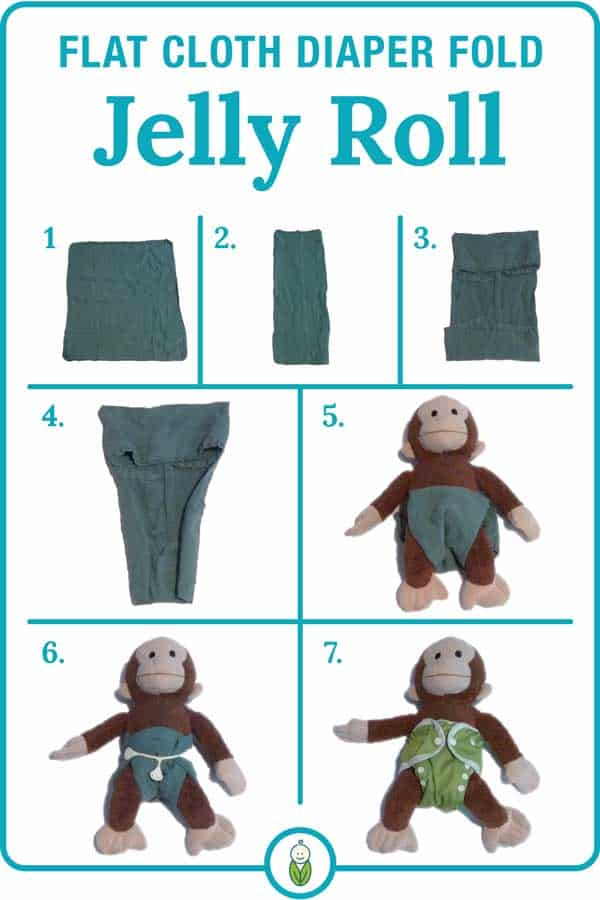 FLAT CLOTH DIAPER FOLD

Jelly Roll

1

2.

3.

4.

5.

6.

7.